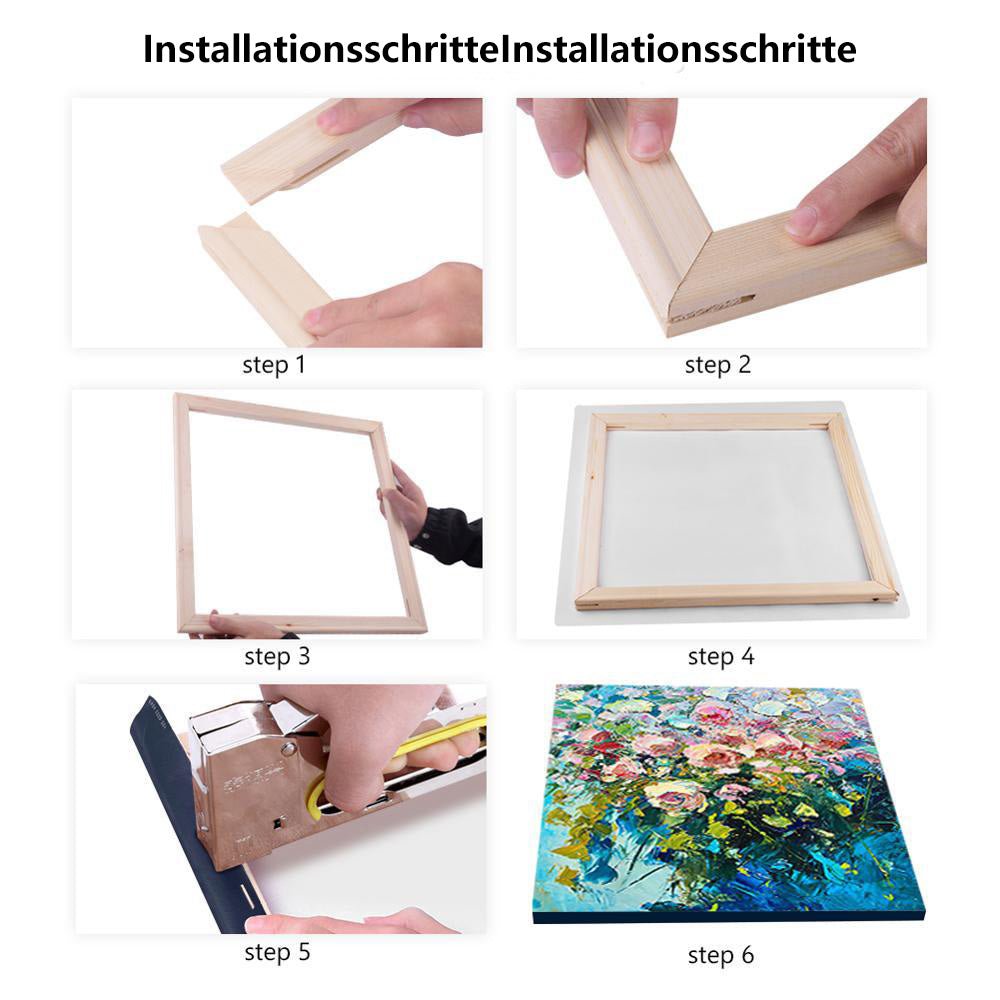 InstallationsschritteInstallationsschritte

step 1

step 2

step 3

step 4

step 5

step 6