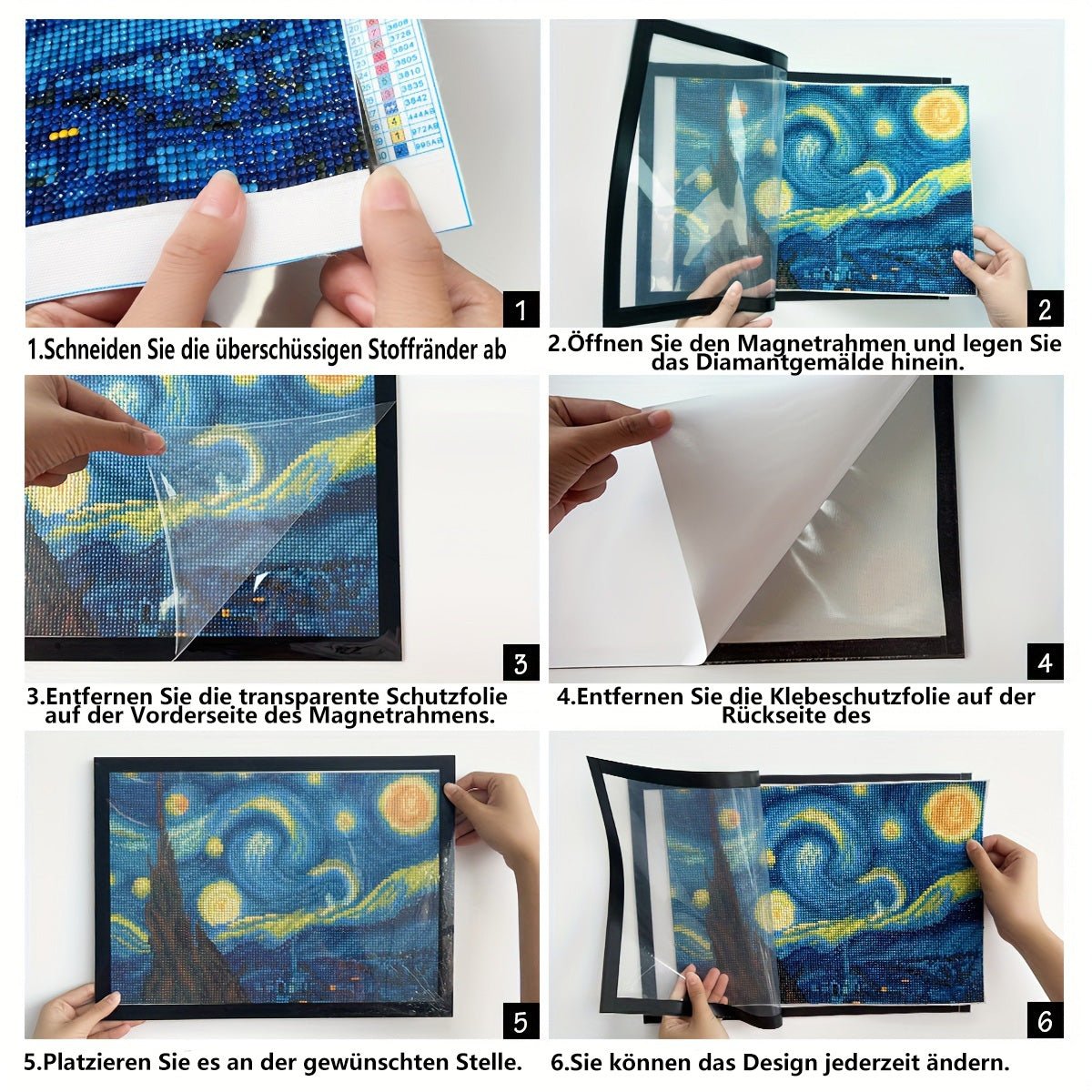 1

1.Schneiden Sie die überschüssigen Stoffränder ab

2

2.Öffnen Sie den Magnetrahmen und legen Sie das Diamantgemälde hinein.

3

3.Entfernen Sie die transparente Schutzfolie auf der Vorderseite des Magnetrahmens.

4

4.Entfernen Sie die Klebeschutzfolie auf der Rückseite des

5

5.Platzieren Sie es an der gewünschten Stelle.

6

6.Sie können das Design jederzeit ändern.